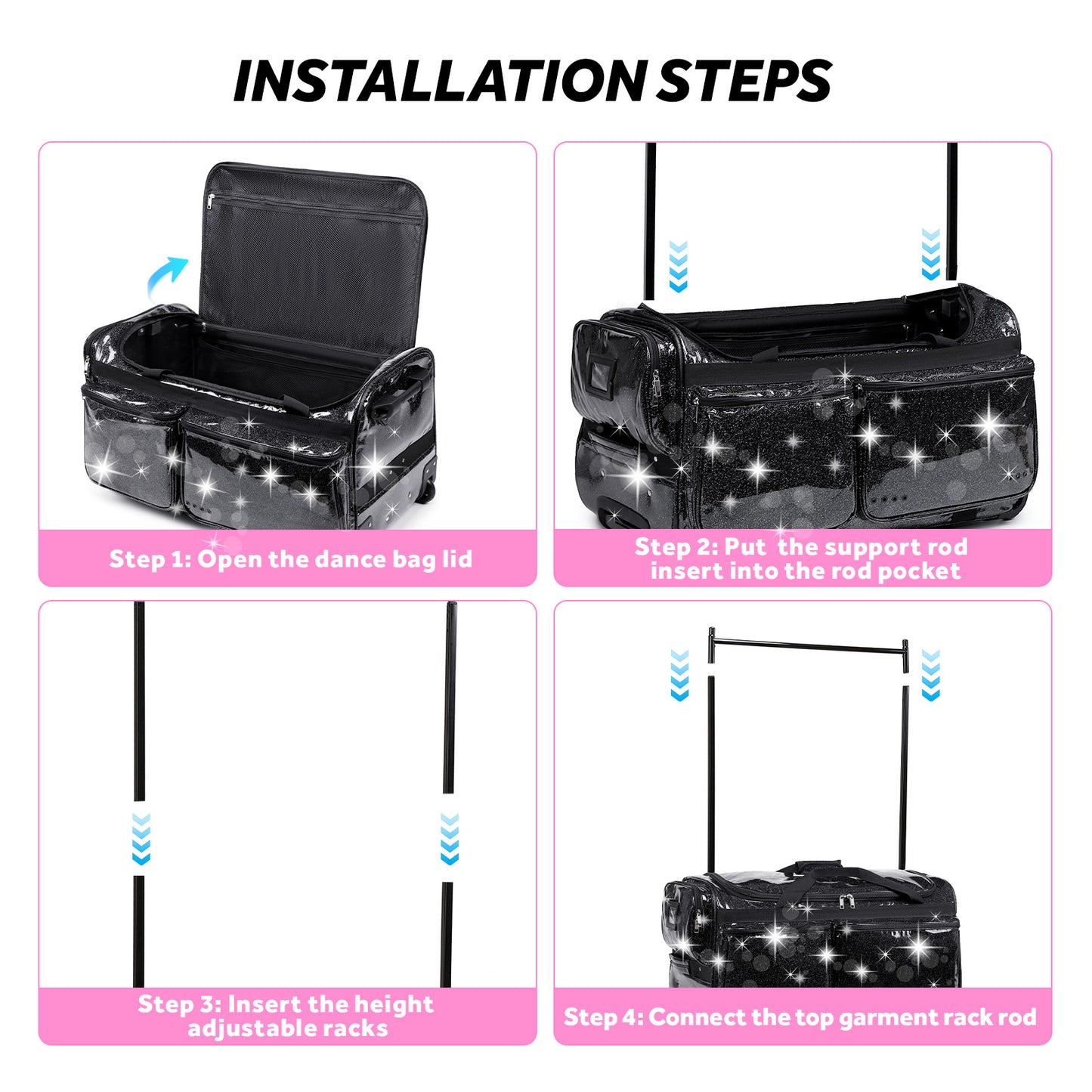 INSTALLATION STEPS

Step 1: Open the dance bag lid

Step 2: Put the support rod insert into the rod pocket

Step 3: Insert the height adjustable racks

Step 4: Connect the top garment rack rod