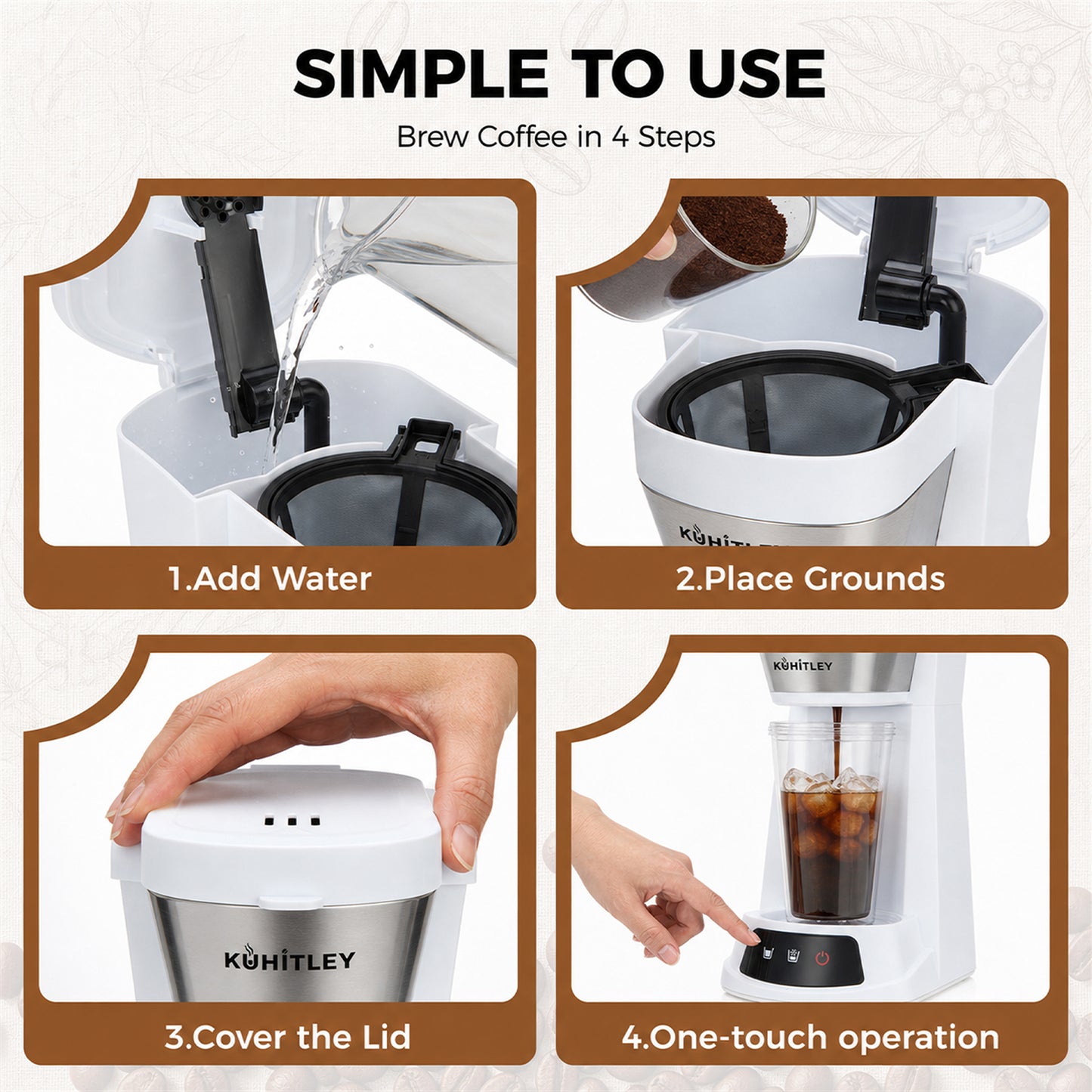 SIMPLE TO USE

Brew Coffee in 4 Steps

1.Add Water

KUHITLEY

2.Place Grounds

KUHITLEY

3.Cover the Lid

KUHITLEY

4.One-touch operation