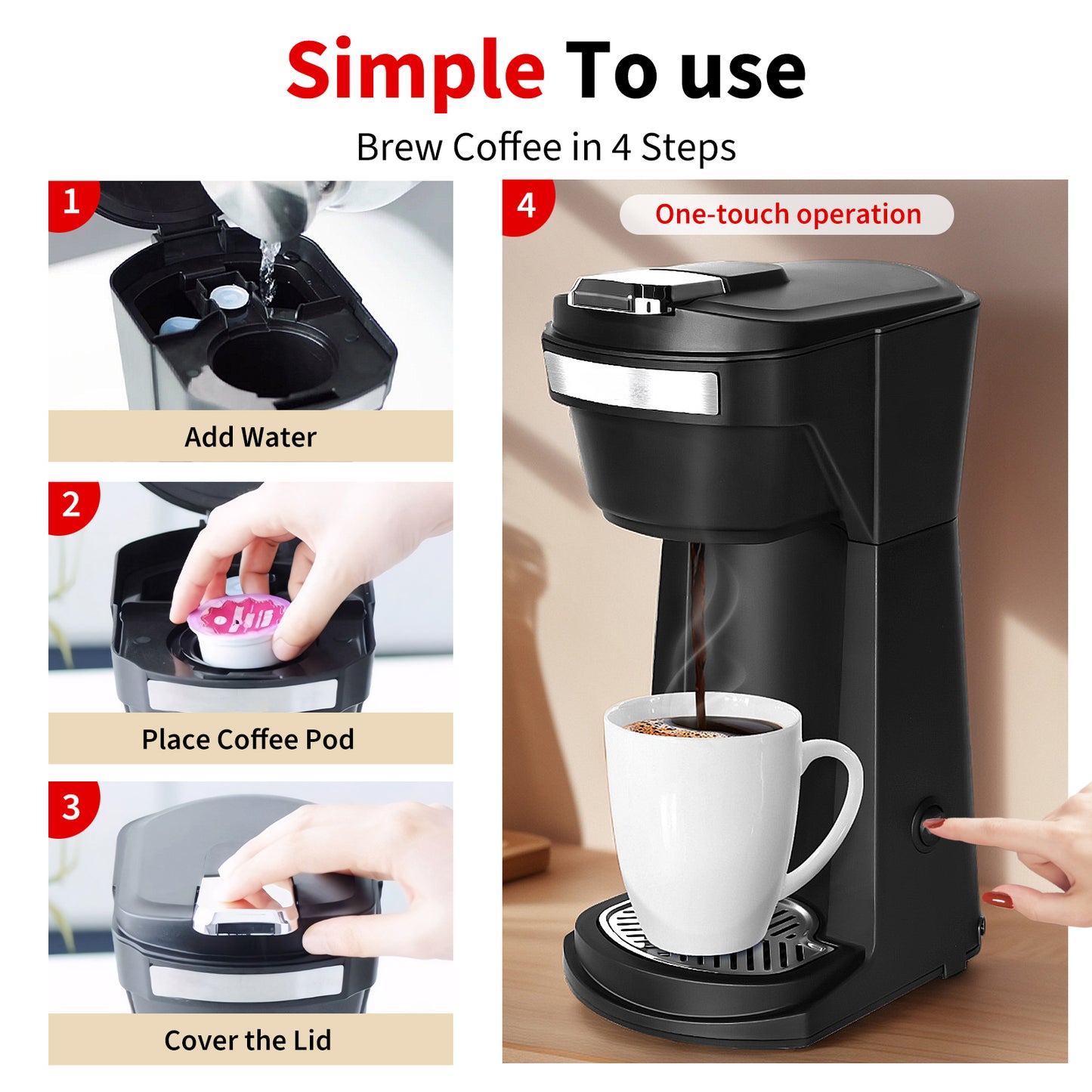 Simple To use

Brew Coffee in 4 Steps

1

Add Water

2

Place Coffee Pod

3

Cover the Lid

4

One-touch operation