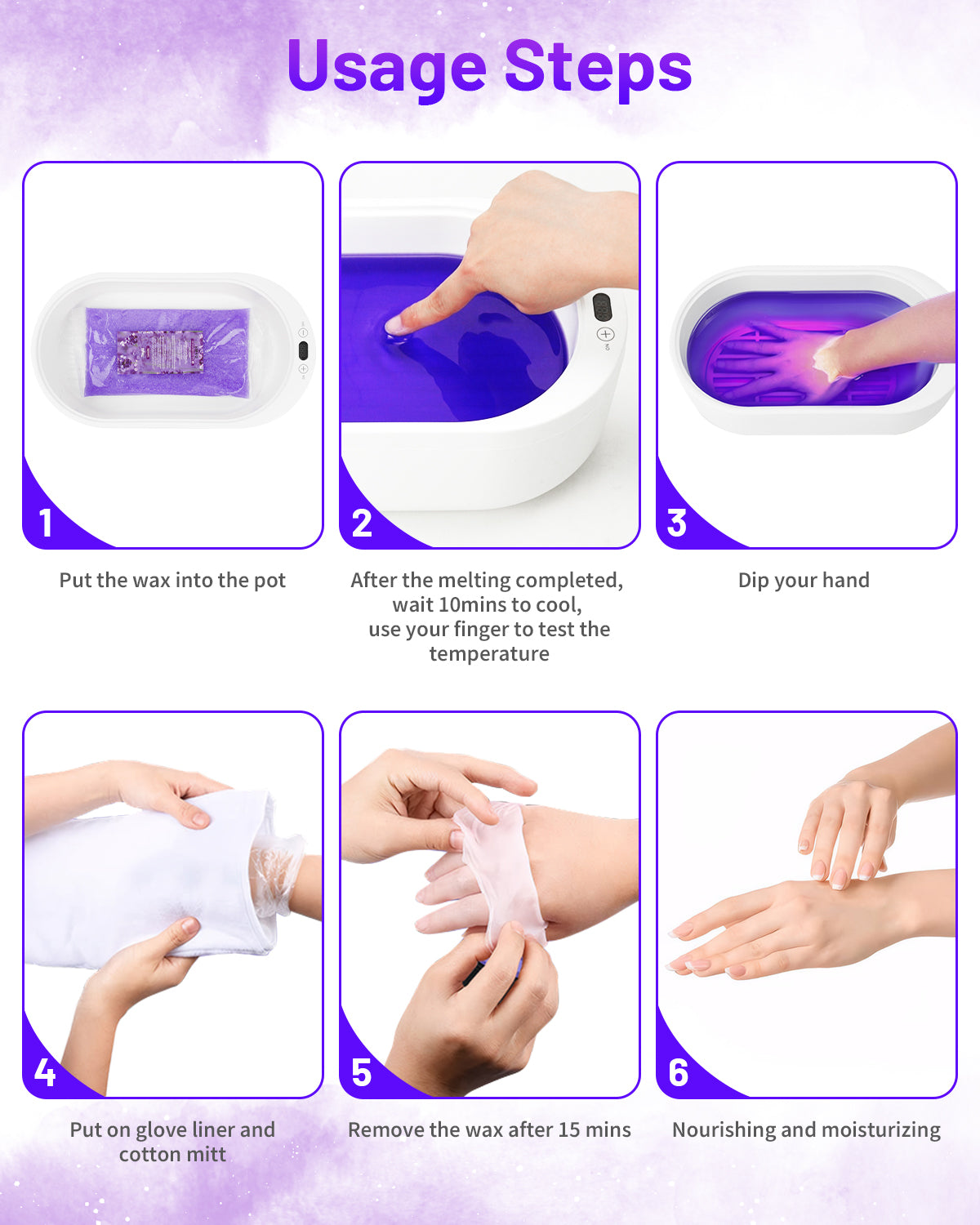 Usage Steps

1
Put the wax into the pot

2
After the melting completed, wait 10mins to cool, use your finger to test the temperature

3
Dip your hand

4
Put on glove liner and cotton mitt

5
Remove the wax after 15 mins

6
Nourishing and moisturizing