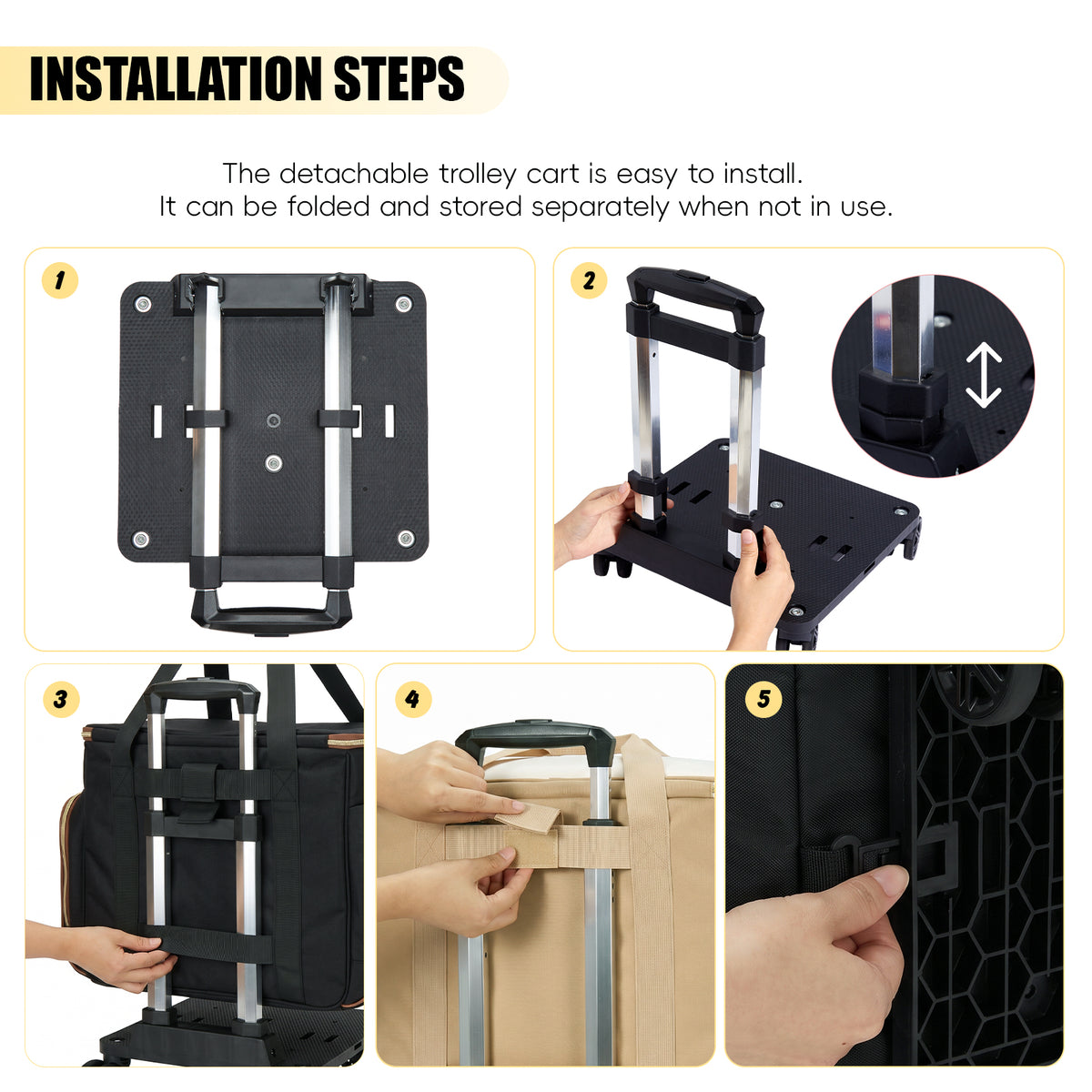 INSTALLATION STEPS

The detachable trolley cart is easy to install.
It can be folded and stored separately when not in use.

1

2

3

4

5