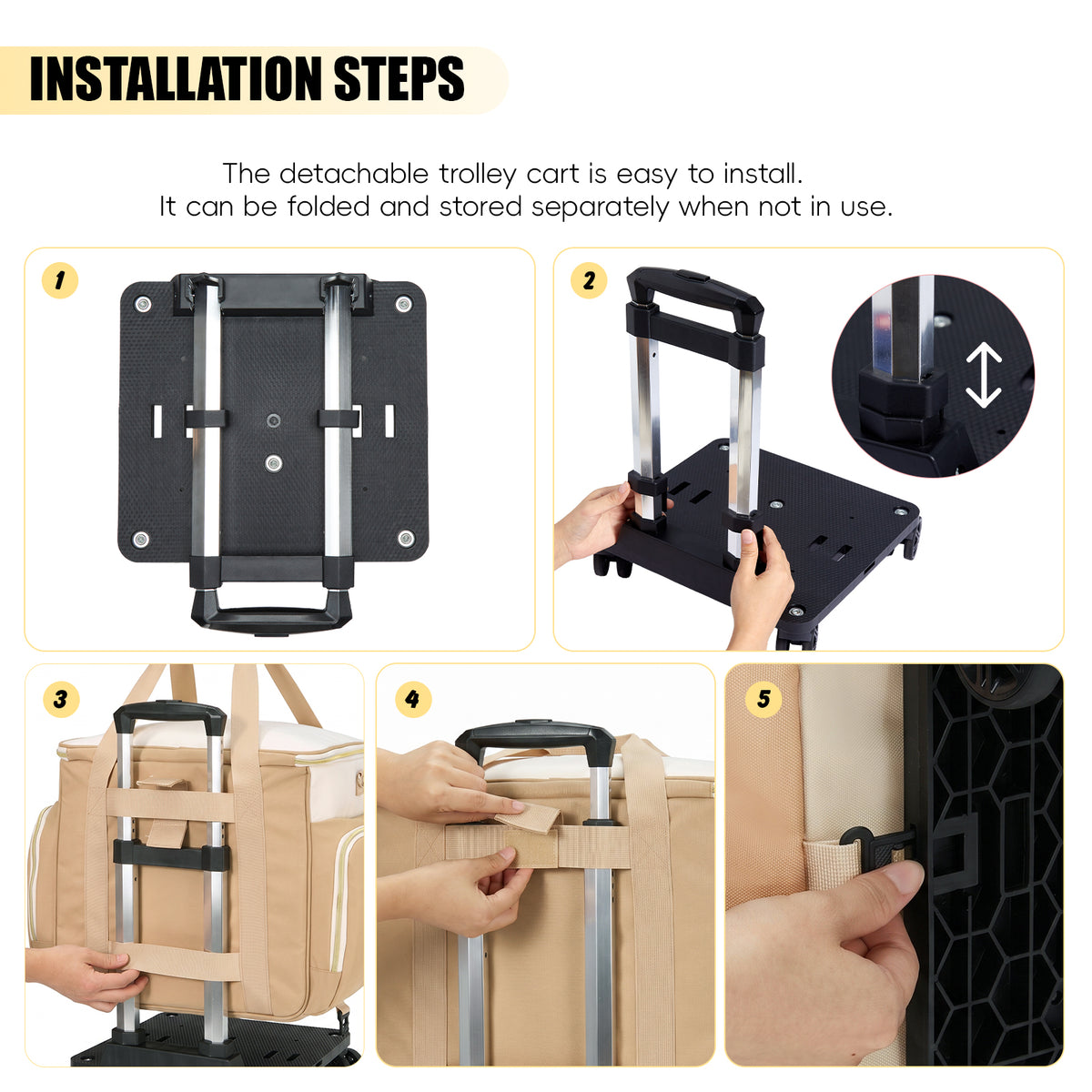 INSTALLATION STEPS

The detachable trolley cart is easy to install.
It can be folded and stored separately when not in use.

1

2

3

4

5