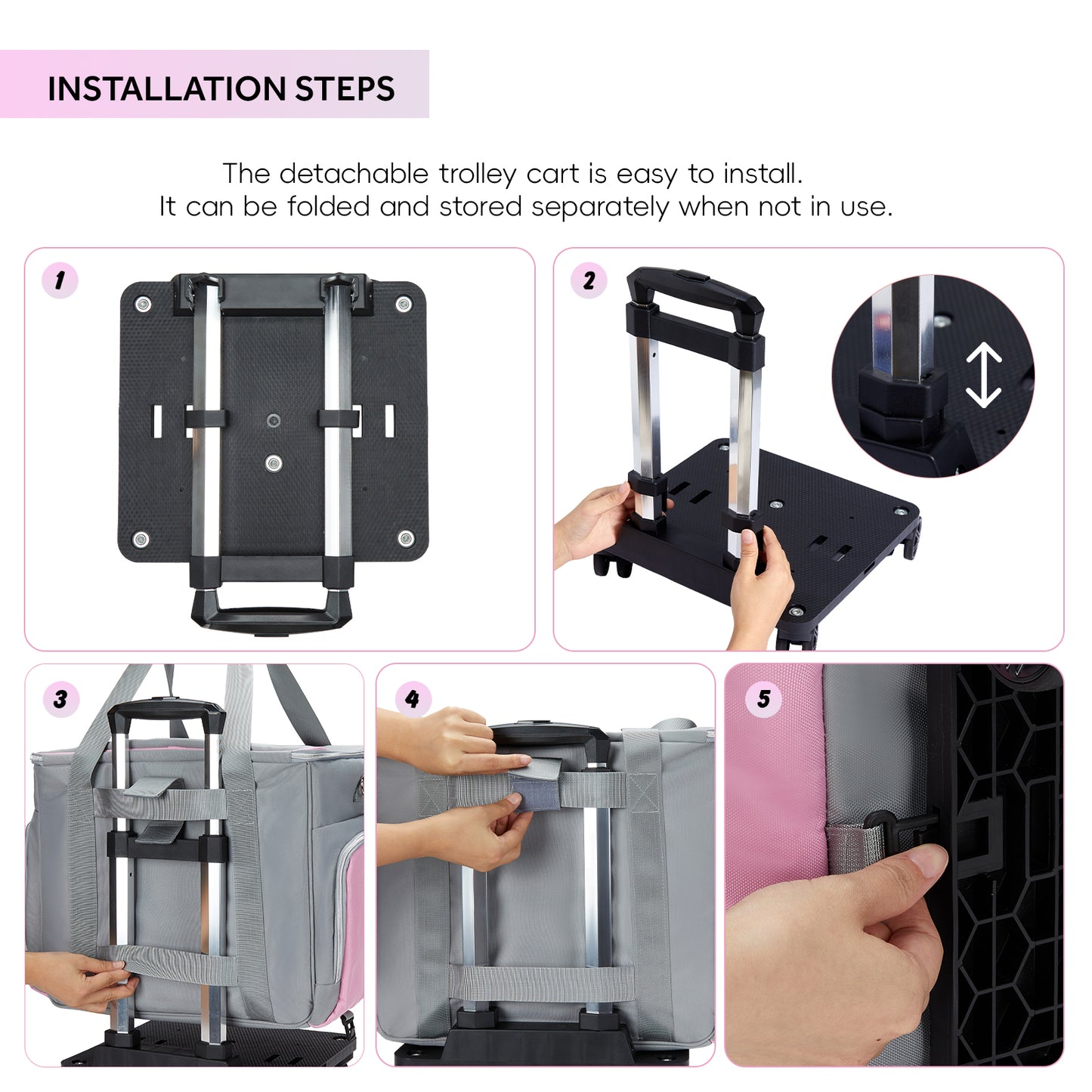 INSTALLATION STEPS

The detachable trolley cart is easy to install.
It can be folded and stored separately when not in use.

1

2

3

4

5