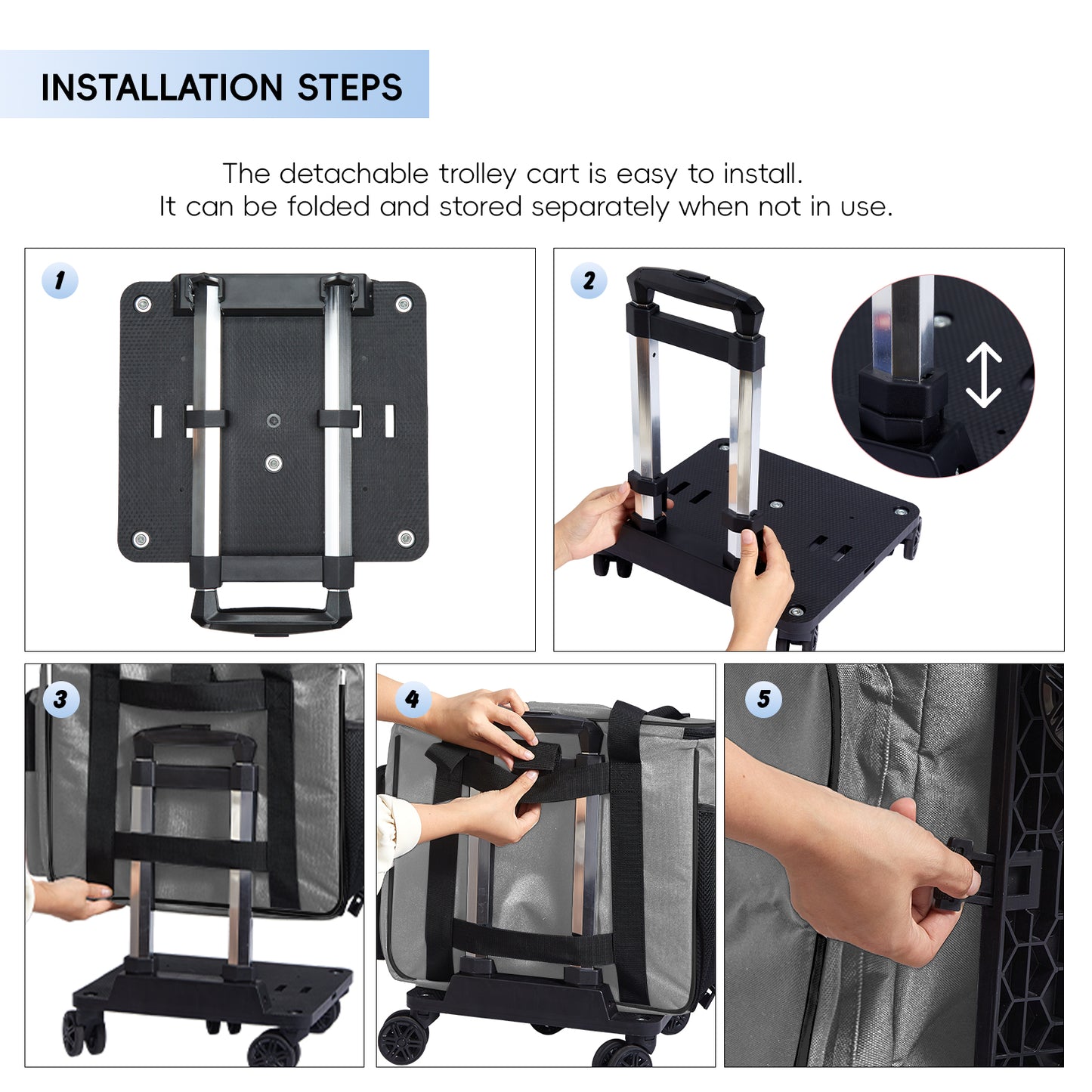 INSTALLATION STEPS

The detachable trolley cart is easy to install.
It can be folded and stored separately when not in use.

1

2

3

4

5