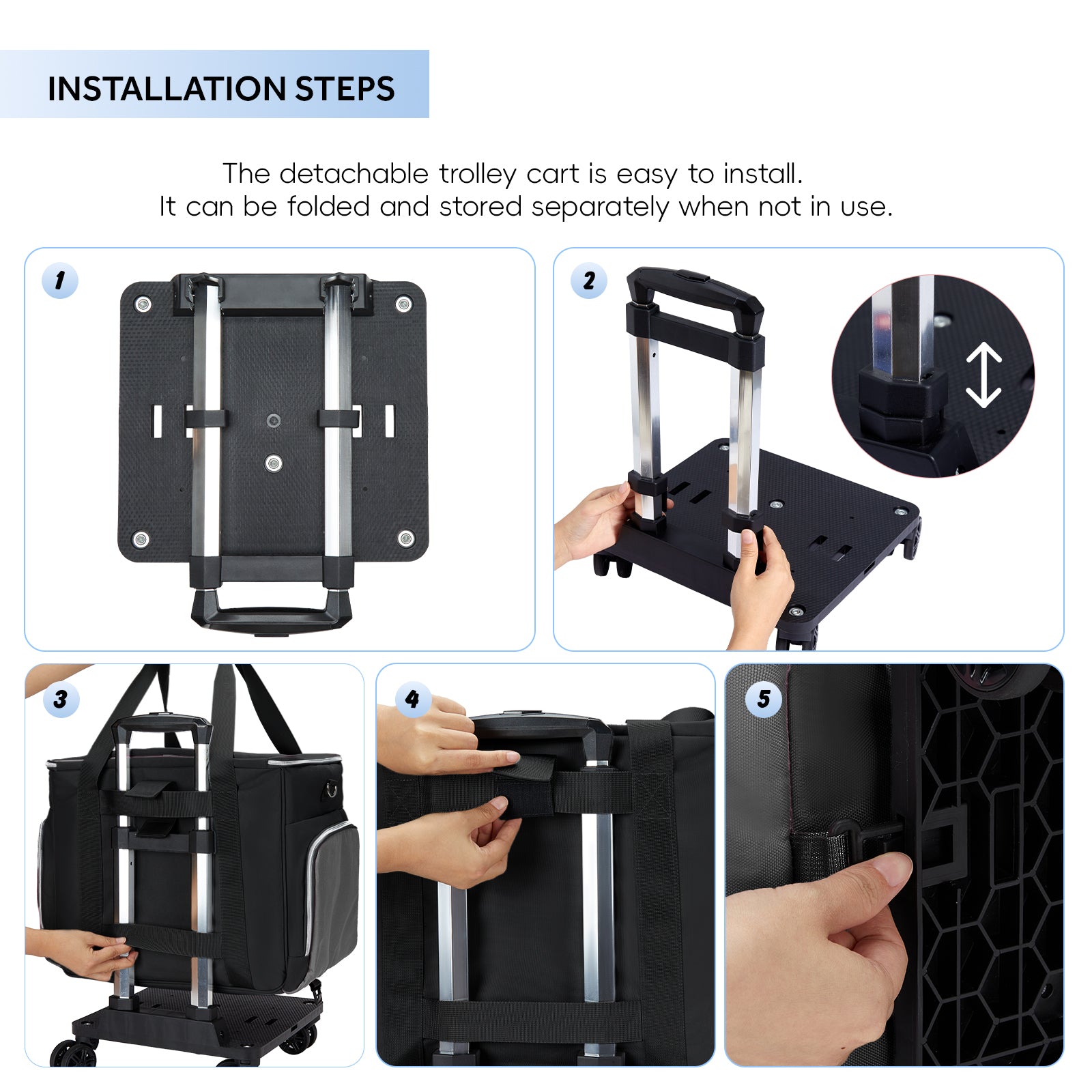 INSTALLATION STEPS

The detachable trolley cart is easy to install.
It can be folded and stored separately when not in use.

1

2

3

4

5