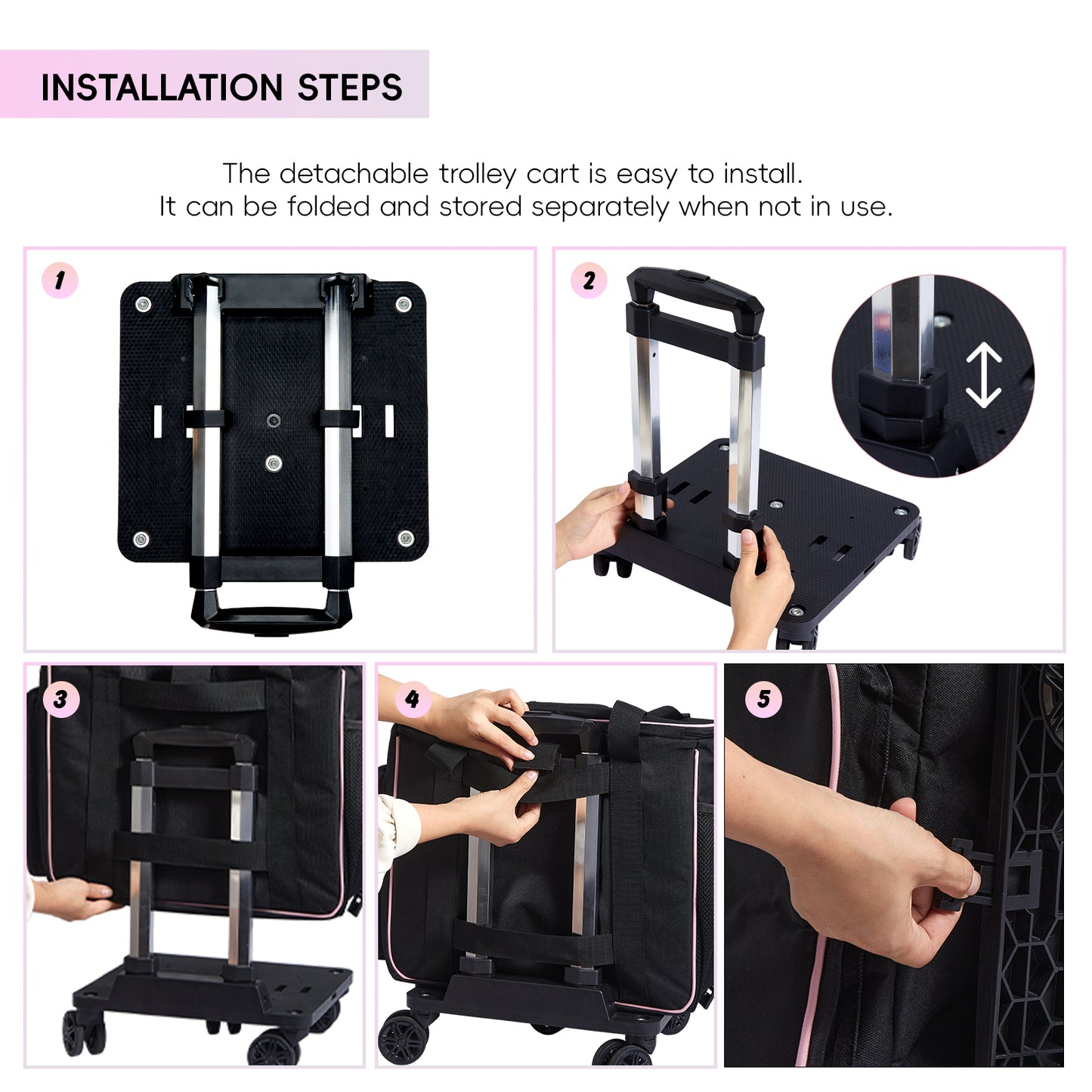 INSTALLATION STEPS

The detachable trolley cart is easy to install.
It can be folded and stored separately when not in use.

1

2

3

4

5