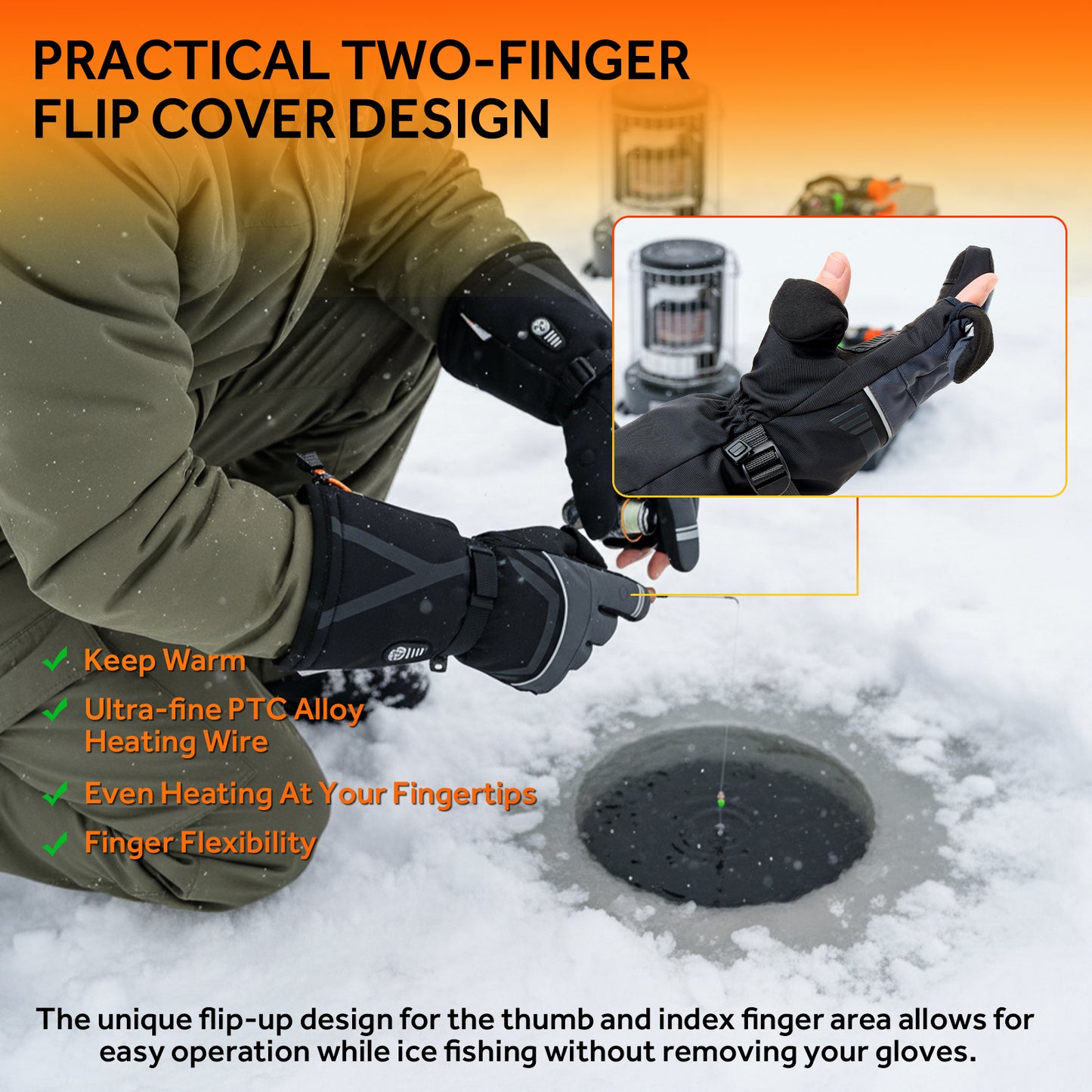 PRACTICAL TWO-FINGER FLIP COVER DESIGN

✓ Keep Warm
✓ Ultra-fine PTC Alloy Heating Wire
✓ Even Heating At Your Fingertips
✓ Finger Flexibility

The unique flip-up design for the thumb and index finger area allows for easy operation while ice fishing without removing your gloves.