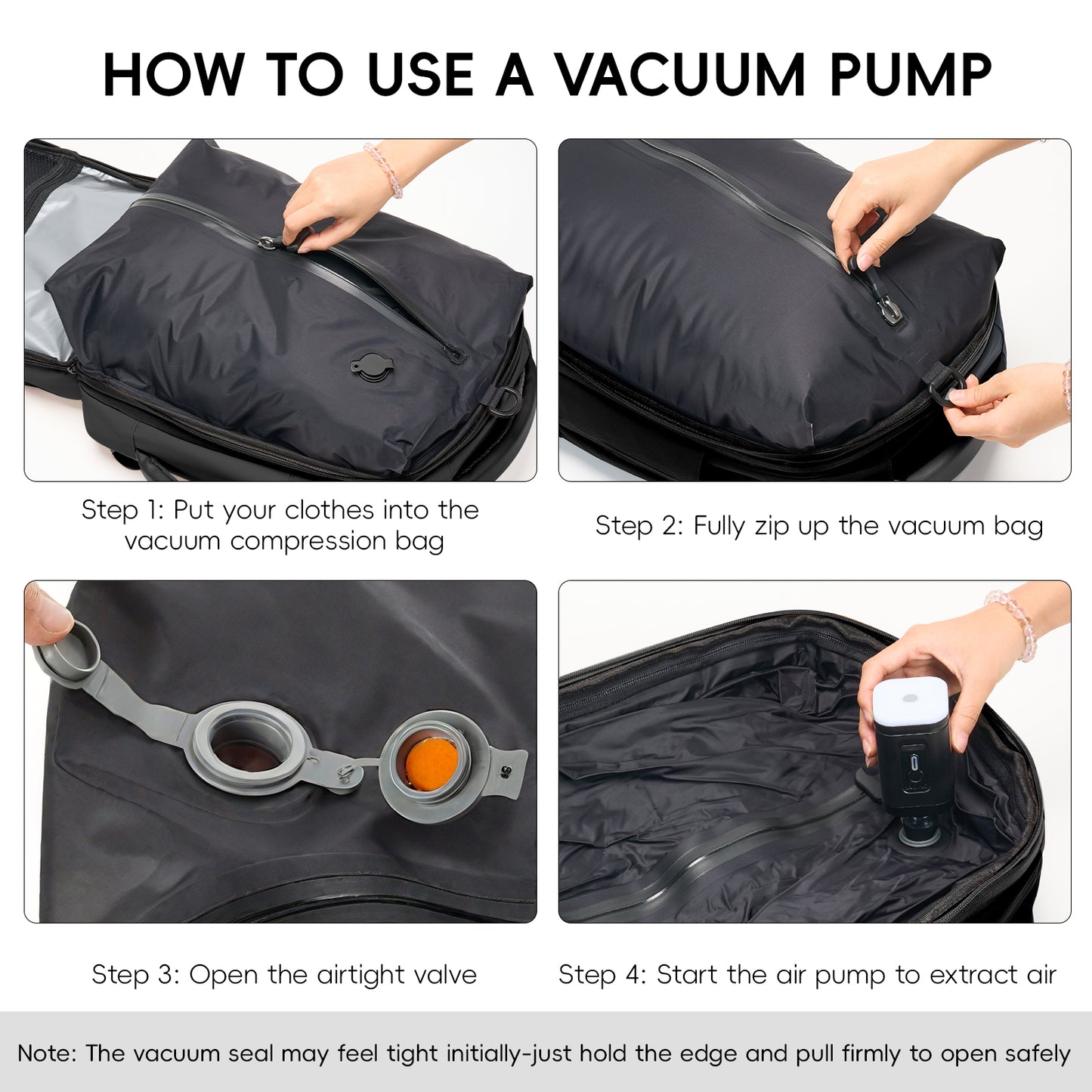 HOW TO USE A VACUUM PUMP

Step 1: Put your clothes into the vacuum compression bag

Step 2: Fully zip up the vacuum bag

Step 3: Open the airtight valve

Step 4: Start the air pump to extract air

Note: The vacuum seal may feel tight initially-just hold the edge and pull firmly to open safely