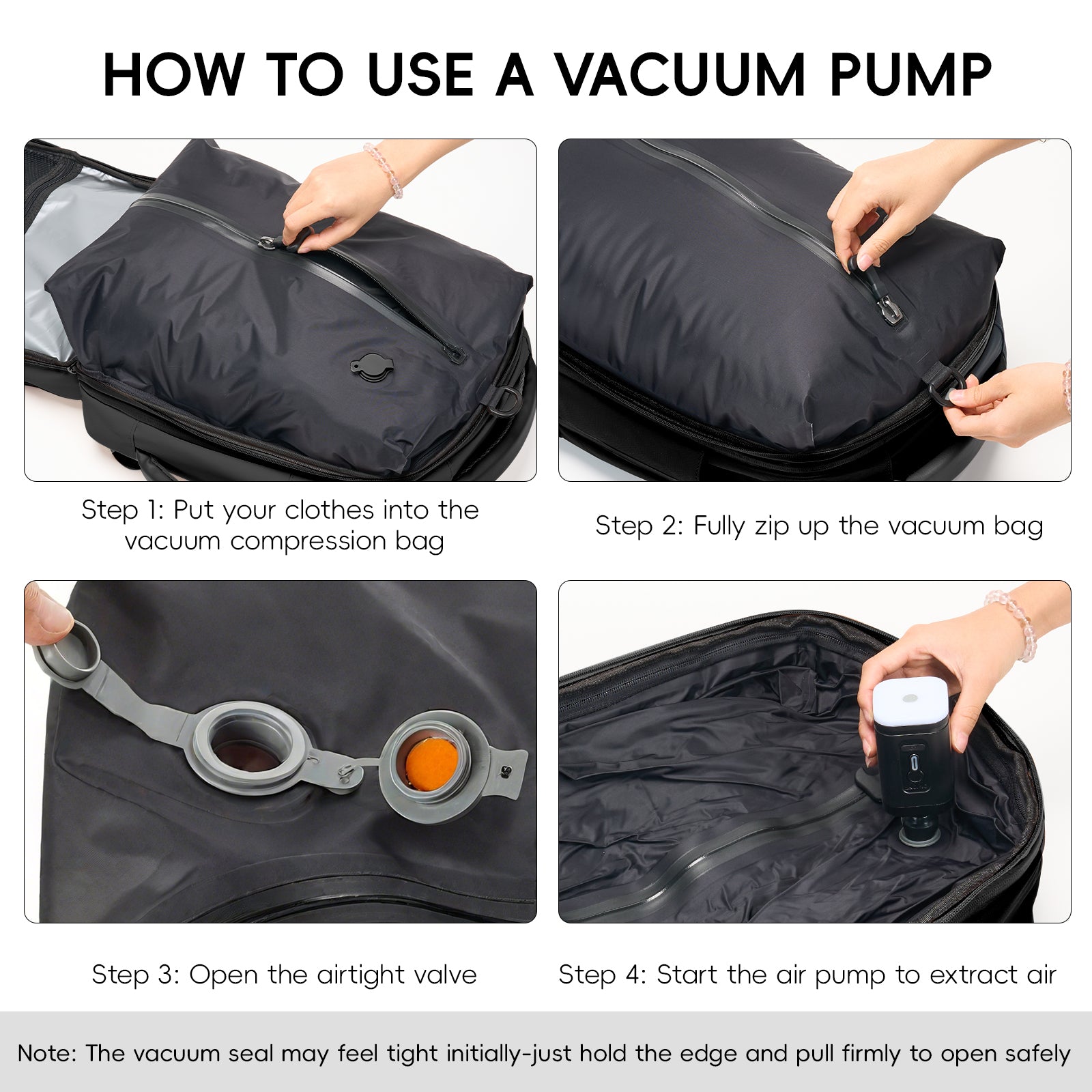 HOW TO USE A VACUUM PUMP

Step 1: Put your clothes into the vacuum compression bag

Step 2: Fully zip up the vacuum bag

Step 3: Open the airtight valve

Step 4: Start the air pump to extract air

Note: The vacuum seal may feel tight initially-just hold the edge and pull firmly to open safely