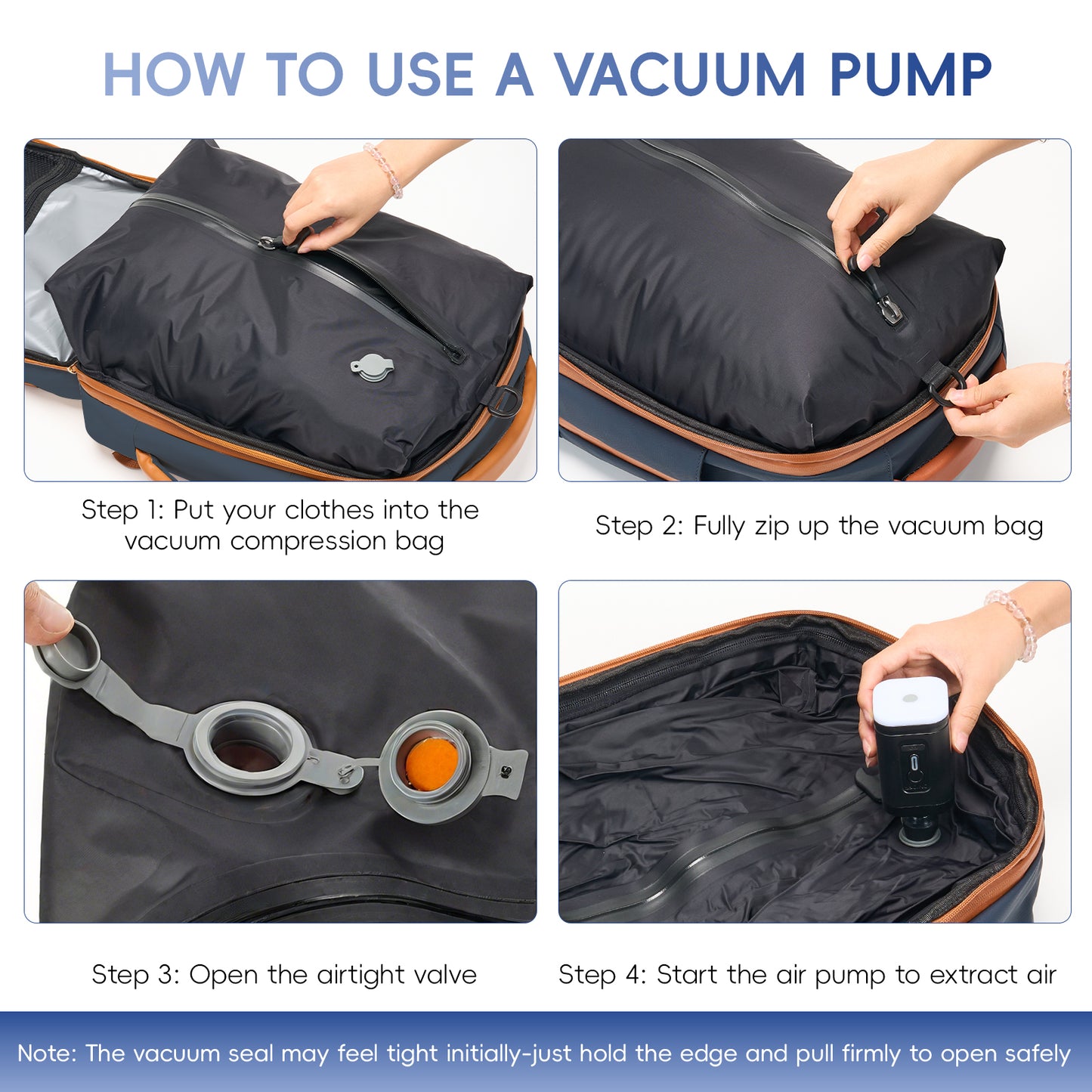 HOW TO USE A VACUUM PUMP

Step 1: Put your clothes into the vacuum compression bag

Step 2: Fully zip up the vacuum bag

Step 3: Open the airtight valve

Step 4: Start the air pump to extract air

Note: The vacuum seal may feel tight initially-just hold the edge and pull firmly to open safely