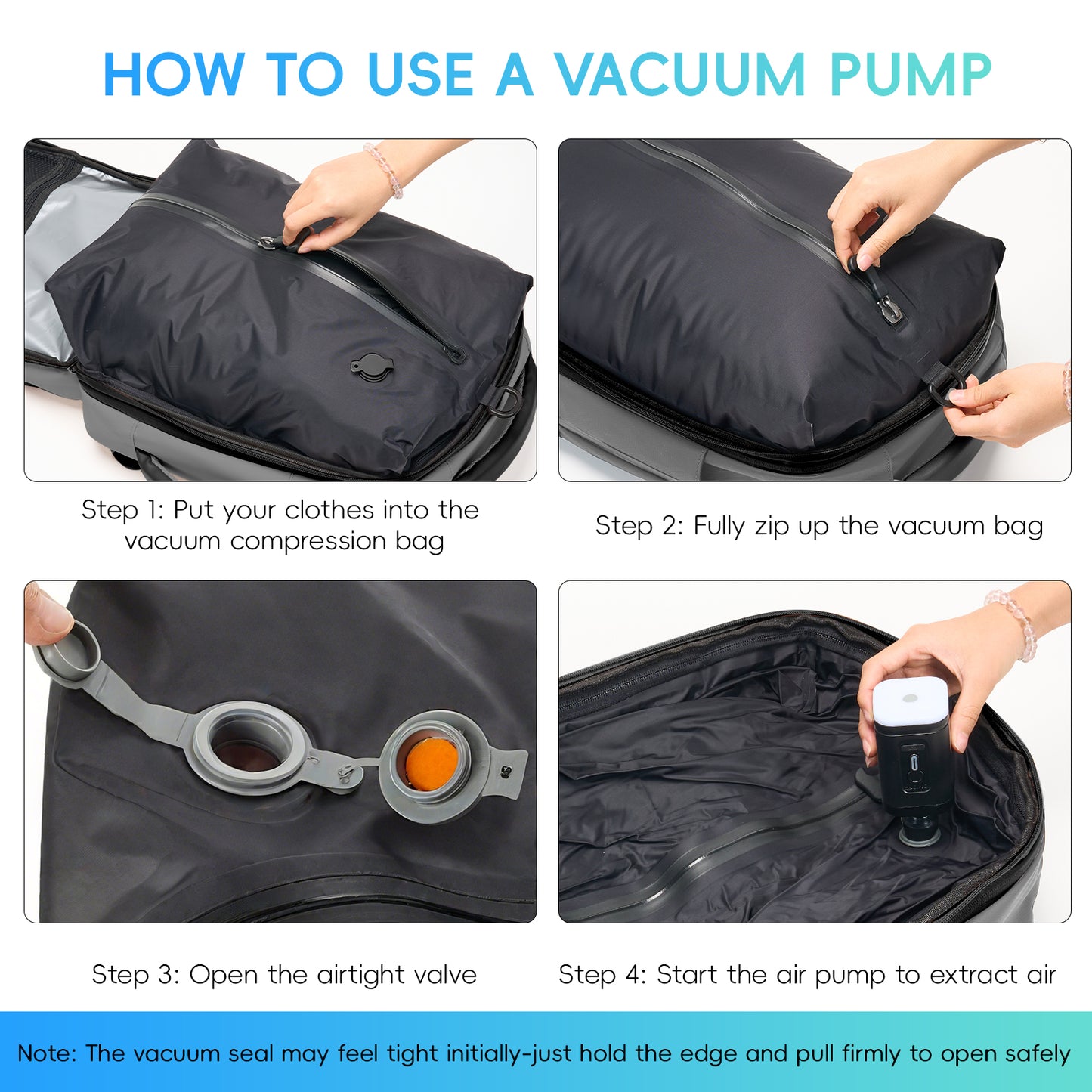 HOW TO USE A VACUUM PUMP

Step 1: Put your clothes into the vacuum compression bag

Step 2: Fully zip up the vacuum bag

Step 3: Open the airtight valve

Step 4: Start the air pump to extract air

Note: The vacuum seal may feel tight initially-just hold the edge and pull firmly to open safely