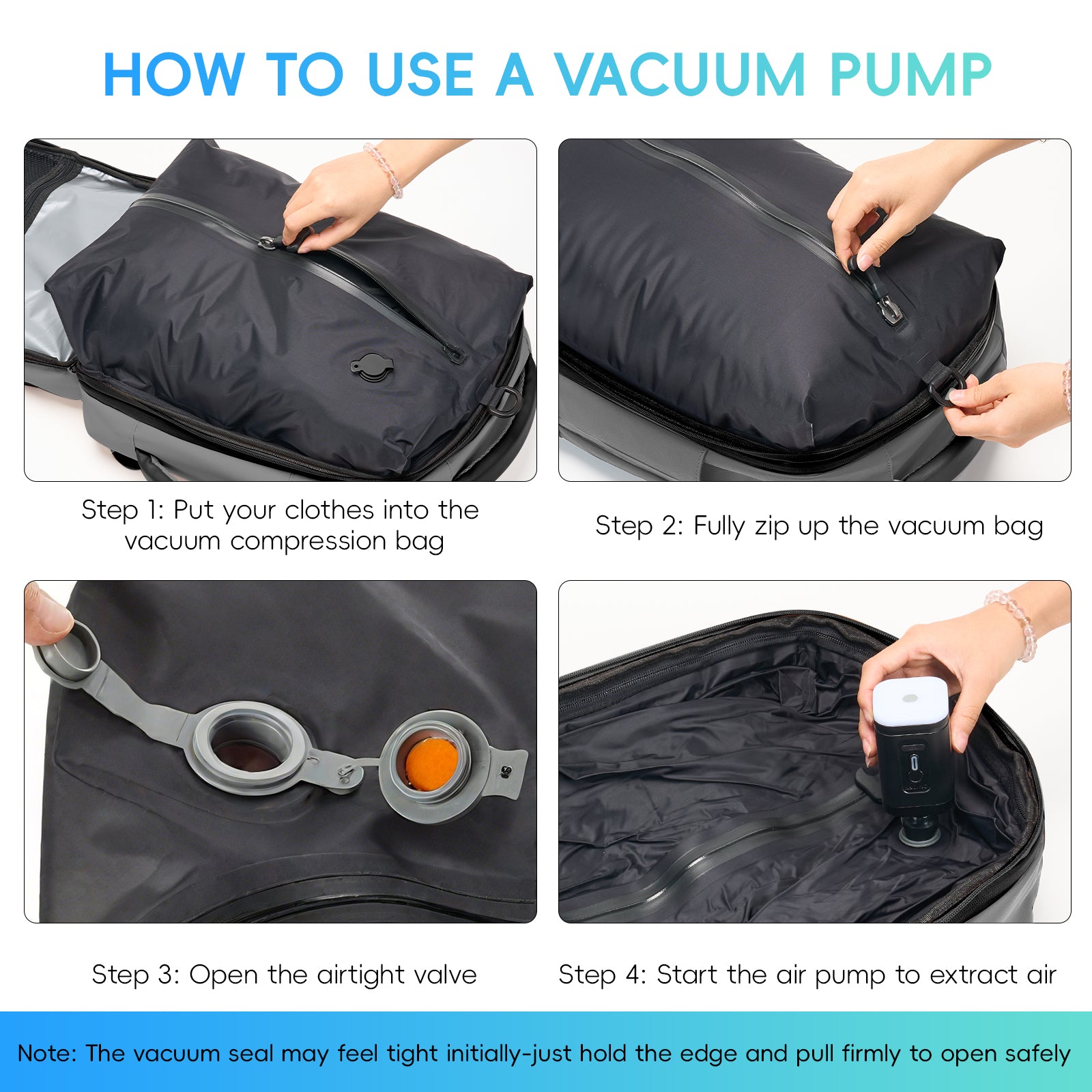 HOW TO USE A VACUUM PUMP

Step 1: Put your clothes into the vacuum compression bag

Step 2: Fully zip up the vacuum bag

Step 3: Open the airtight valve

Step 4: Start the air pump to extract air

Note: The vacuum seal may feel tight initially-just hold the edge and pull firmly to open safely