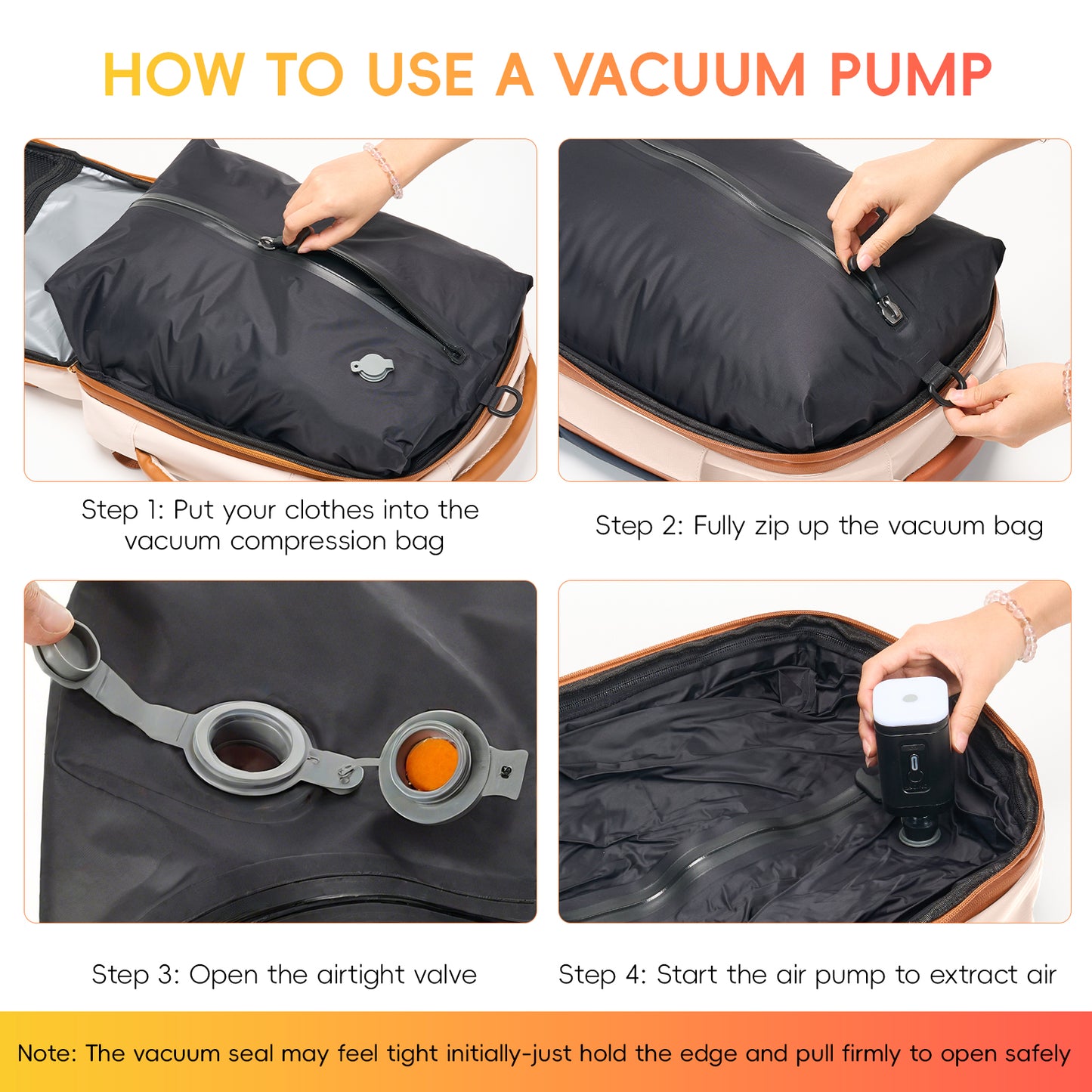 HOW TO USE A VACUUM PUMP

Step 1: Put your clothes into the vacuum compression bag

Step 2: Fully zip up the vacuum bag

Step 3: Open the airtight valve

Step 4: Start the air pump to extract air

Note: The vacuum seal may feel tight initially-just hold the edge and pull firmly to open safely