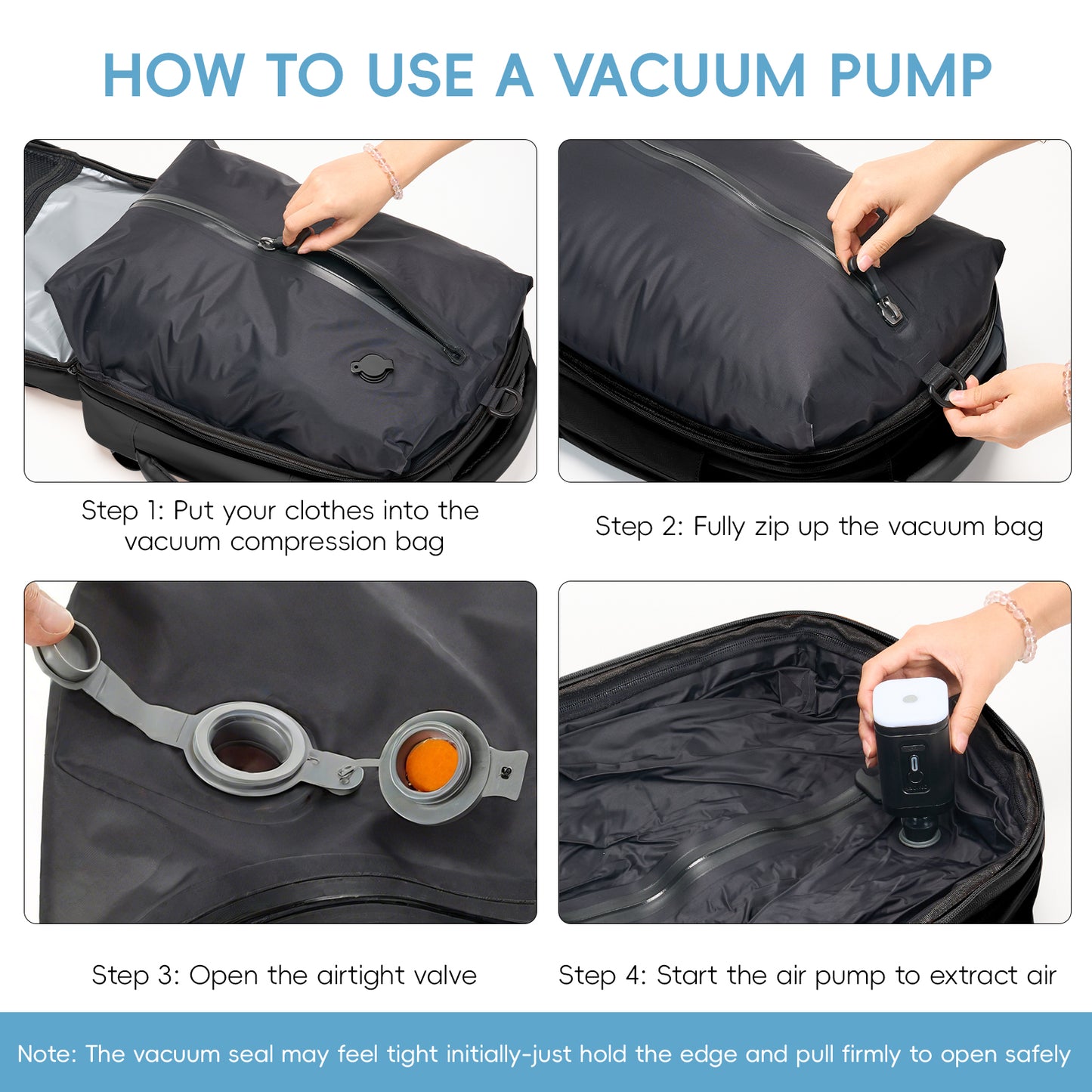 HOW TO USE A VACUUM PUMP

Step 1: Put your clothes into the vacuum compression bag

Step 2: Fully zip up the vacuum bag

Step 3: Open the airtight valve

Step 4: Start the air pump to extract air

Note: The vacuum seal may feel tight initially-just hold the edge and pull firmly to open safely