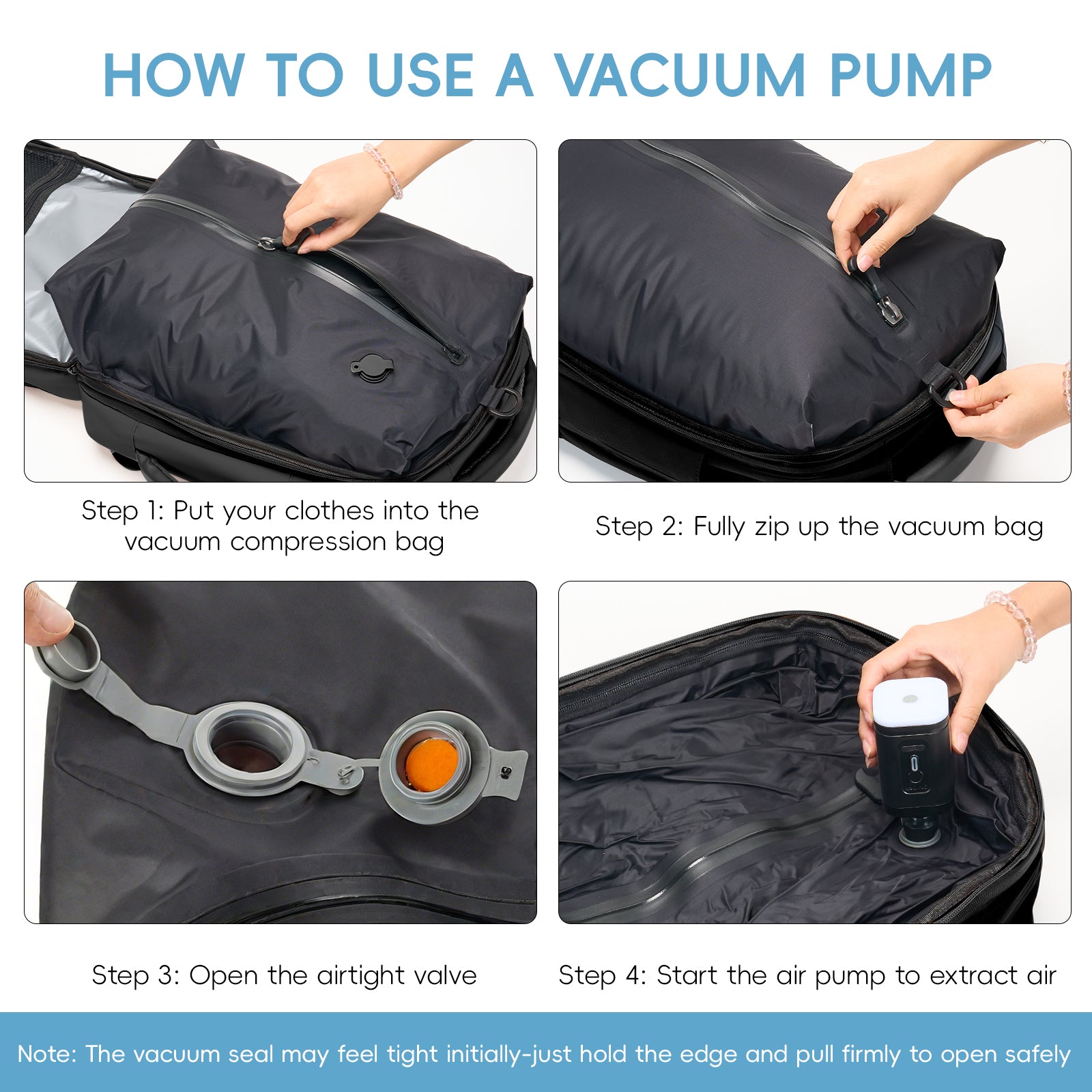 HOW TO USE A VACUUM PUMP

Step 1: Put your clothes into the vacuum compression bag

Step 2: Fully zip up the vacuum bag

Step 3: Open the airtight valve

Step 4: Start the air pump to extract air

Note: The vacuum seal may feel tight initially-just hold the edge and pull firmly to open safely