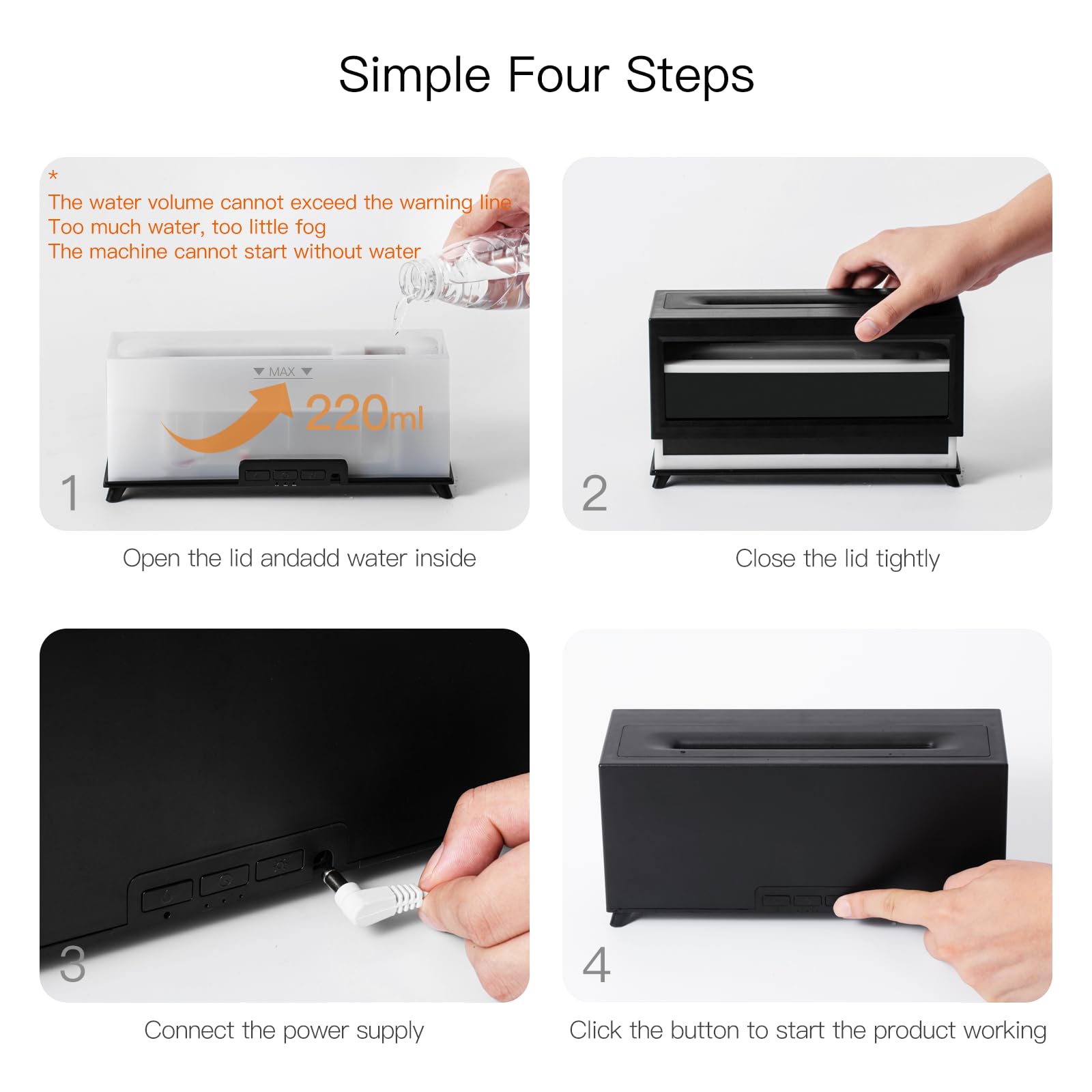 Simple Four Steps

*
The water volume cannot exceed the warning line
Too much water, too little fog
The machine cannot start without water

MAX

220ml

1

Open the lid andadd water inside

2

Close the lid tightly

3

Connect the power supply

4

Click the button to start the product working